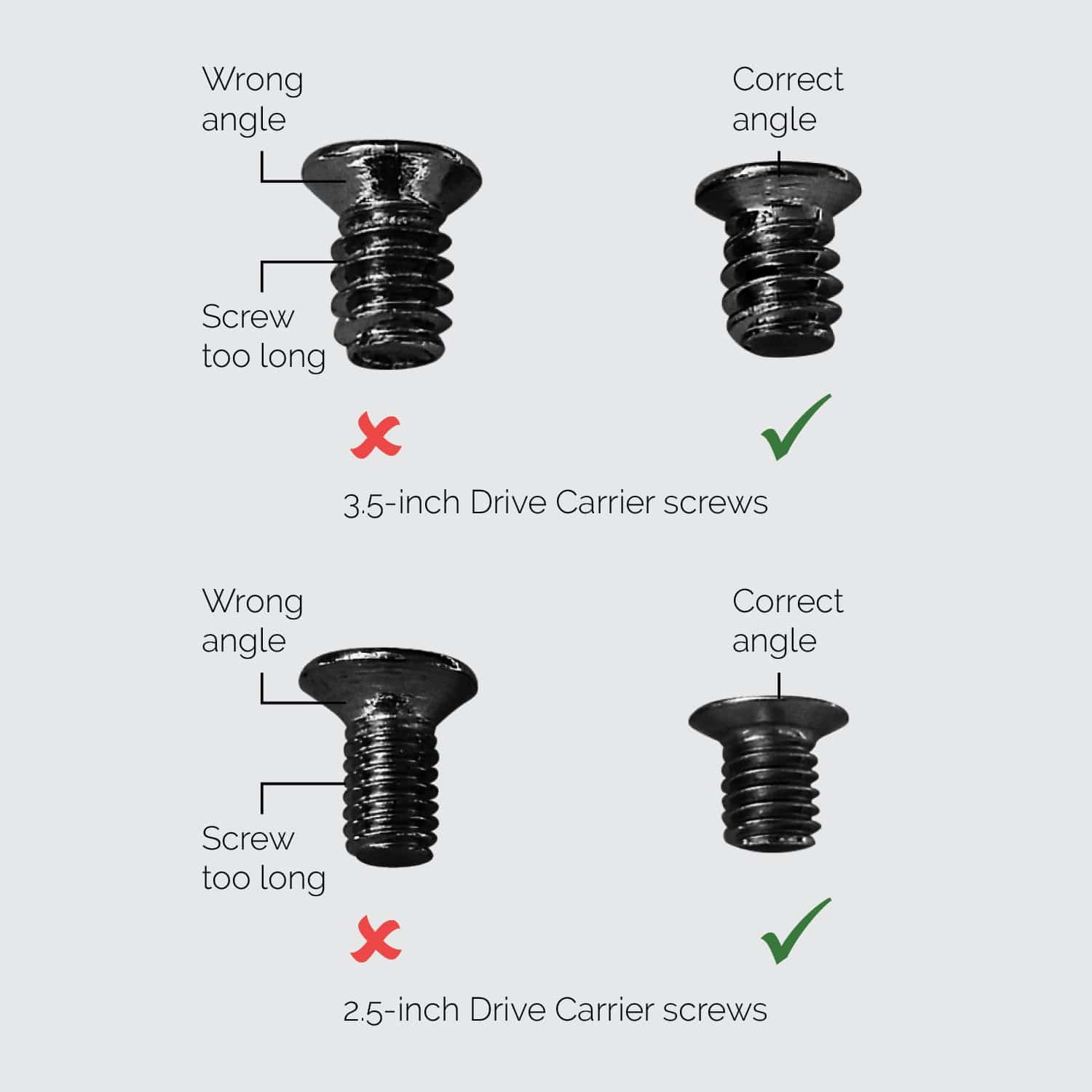 Wrong angle

Correct angle

Screw too long

3.5-inch Drive Carrier screws

Wrong angle

Correct angle

Screw too long

2.5-inch Drive Carrier screws